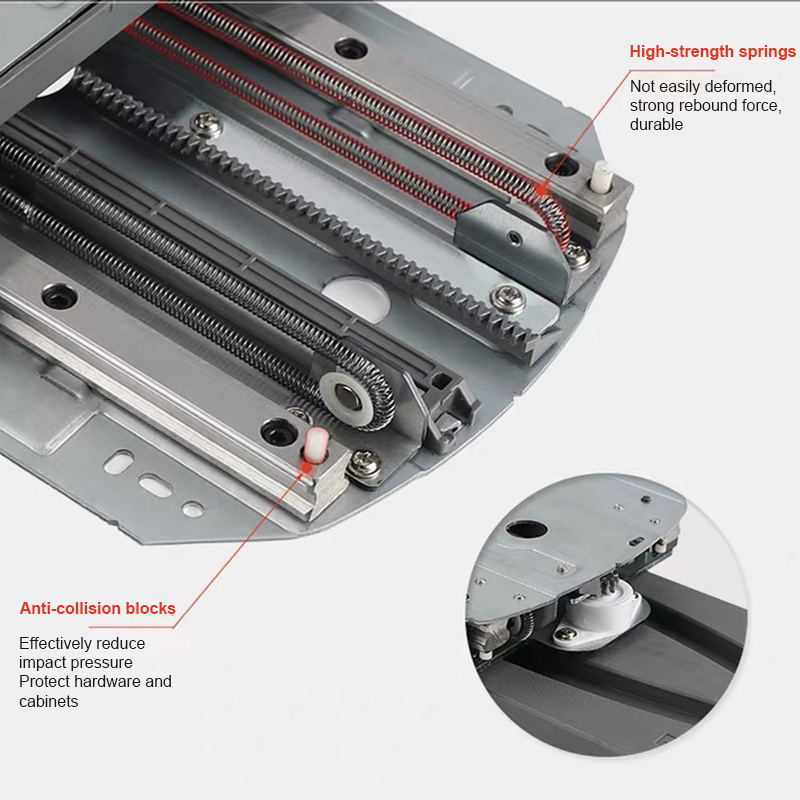 High-strength springs

Not easily deformed, strong rebound force, durable

Anti-collision blocks

Effectively reduce impact pressure
Protect hardware and cabinets